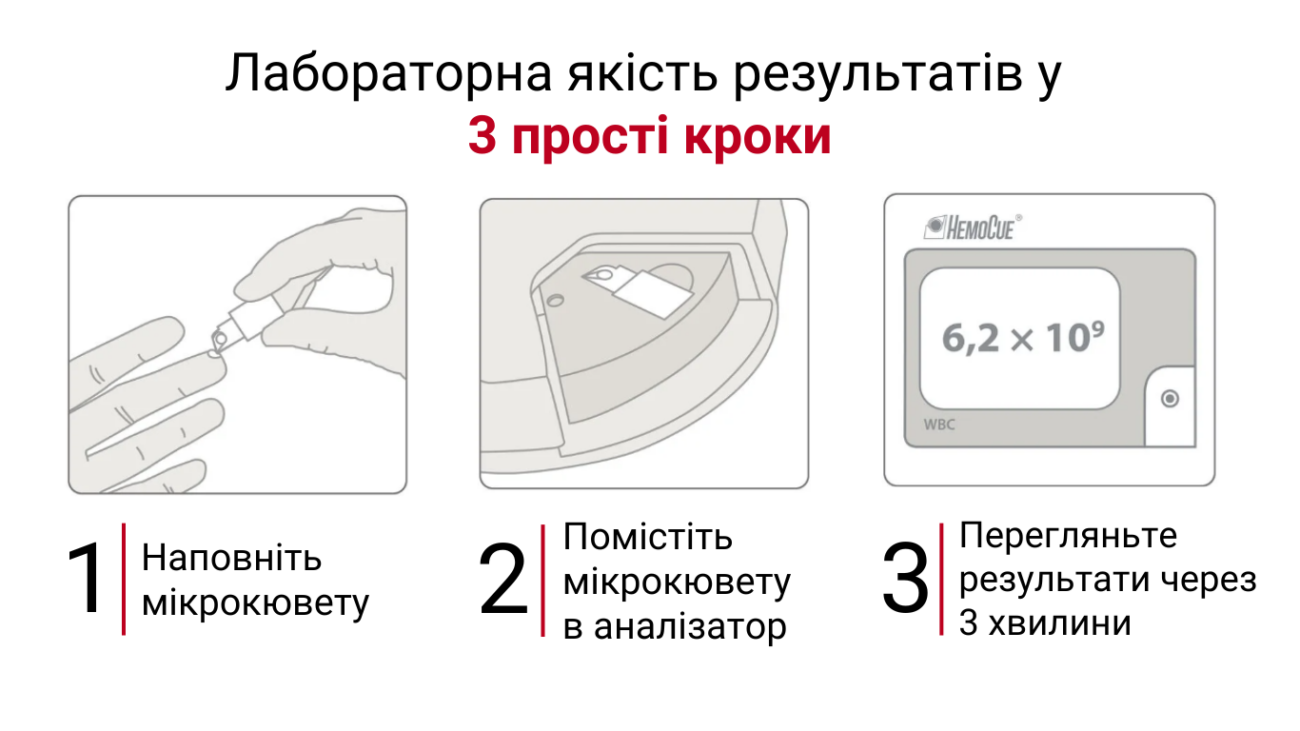 Лабораторна якість результатів у
3 прості кроки

HemoCue®

$6,2 \times 10^9$

WBC

1 Наповніть мікрокювету

2 Помістіть мікрокювету в аналізатор

3 Перегляньте результати через 3 хвилини