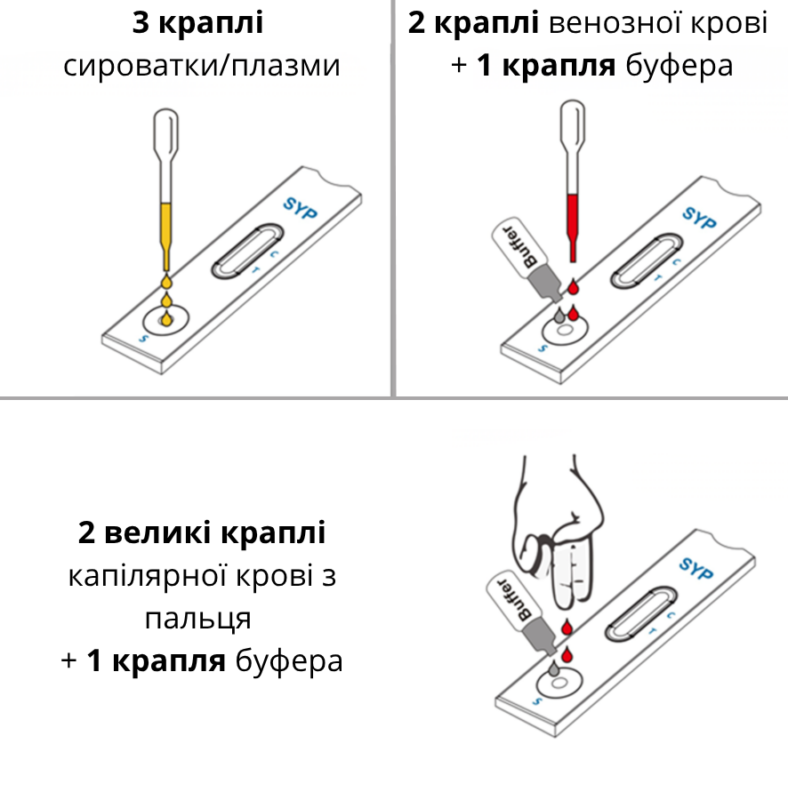 3 краплі
сироватки/плазми

SYP
C
T
S

2 краплі венозної крові
+ 1 крапля буфера

Buffer
SYP
C
T
S

2 великі краплі
капілярної крові з пальця
+ 1 крапля буфера

Buffer
SYP
C
T
S