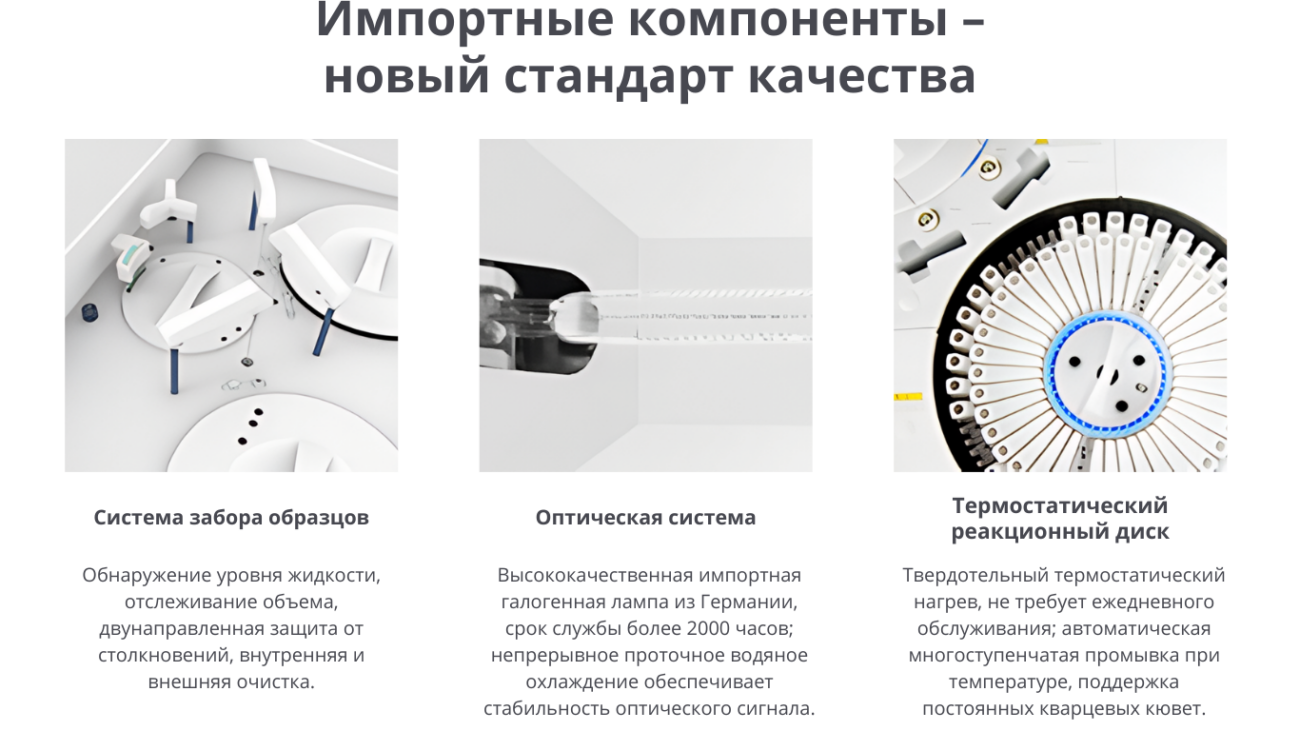 Импортные компоненты – новый стандарт качества

Система забора образцов

Обнаружение уровня жидкости, отслеживание объема, двунаправленная защита от столкновений, внутренняя и внешняя очистка.

Оптическая система

Высококачественная импортная галогенная лампа из Германии, срок службы более 2000 часов; непрерывное проточное водяное охлаждение обеспечивает стабильность оптического сигнала.

Термостатический реакционный диск

Твердотельный термостатический нагрев, не требует ежедневного обслуживания; автоматическая многоступенчатая промывка при температуре, поддержка постоянных кварцевых кювет.