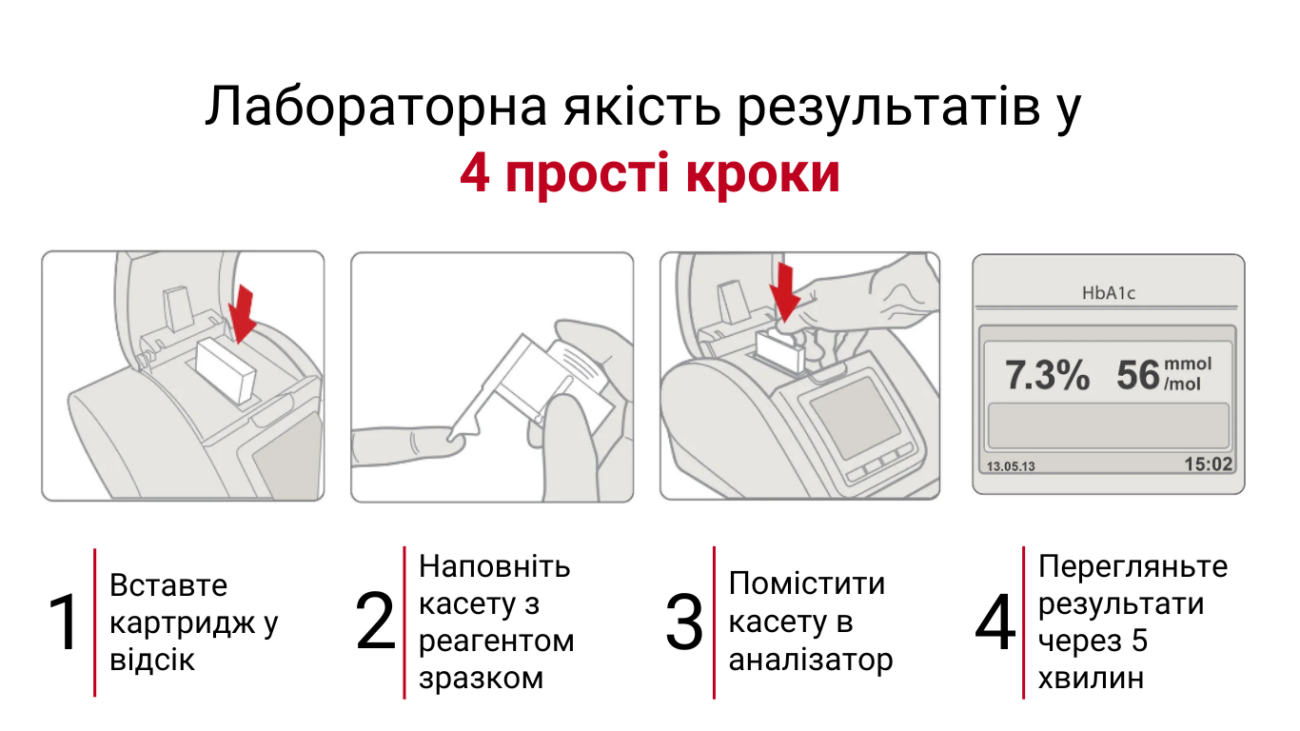 Лабораторна якість результатів у
4 прості кроки

HbA1c

7.3% 56 mmol/mol

13.05.13 15:02

1 Вставте картридж у відсік

2 Наповніть касету з реагентом зразком

3 Помістити касету в аналізатор

4 Перегляньте результати через 5 хвилин