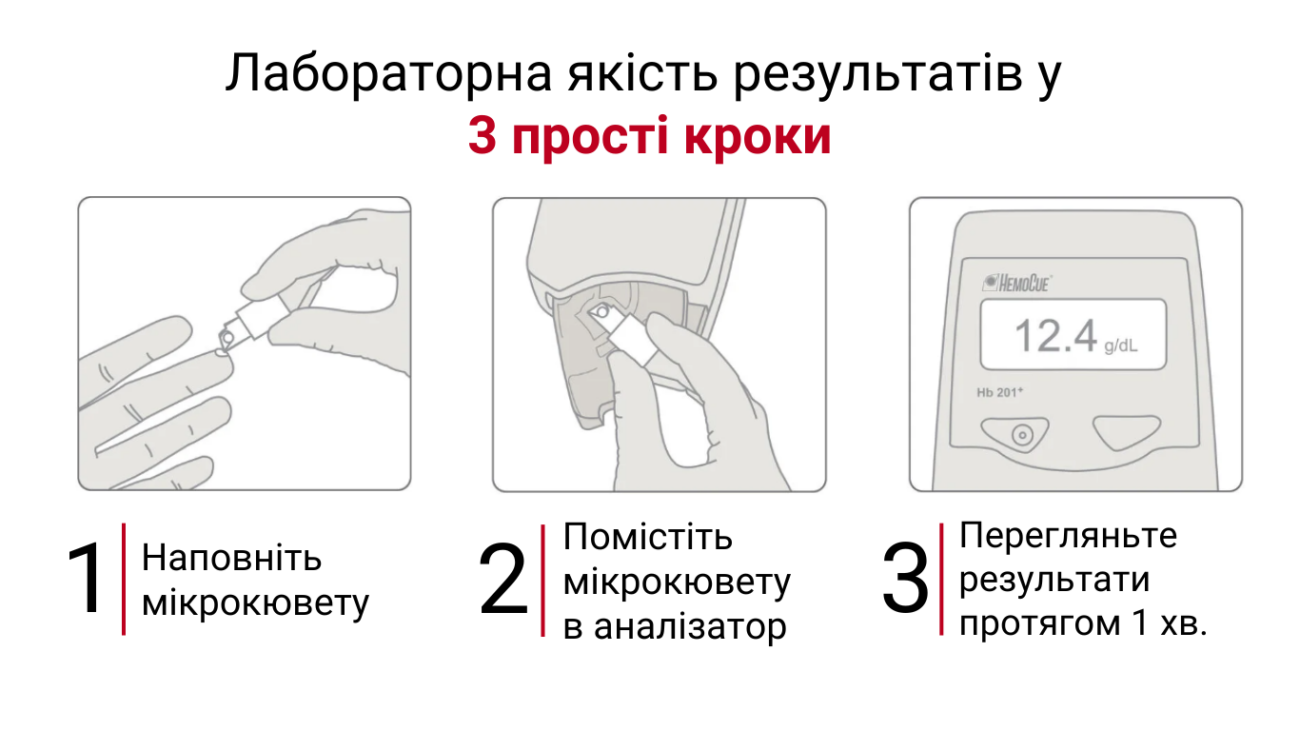 Лабораторна якість результатів у
3 прості кроки

HemoCue
12.4 g/dL
Hb 201+

1 Наповніть мікрокювету

2 Помістіть мікрокювету в аналізатор

3 Перегляньте результати протягом 1 хв.