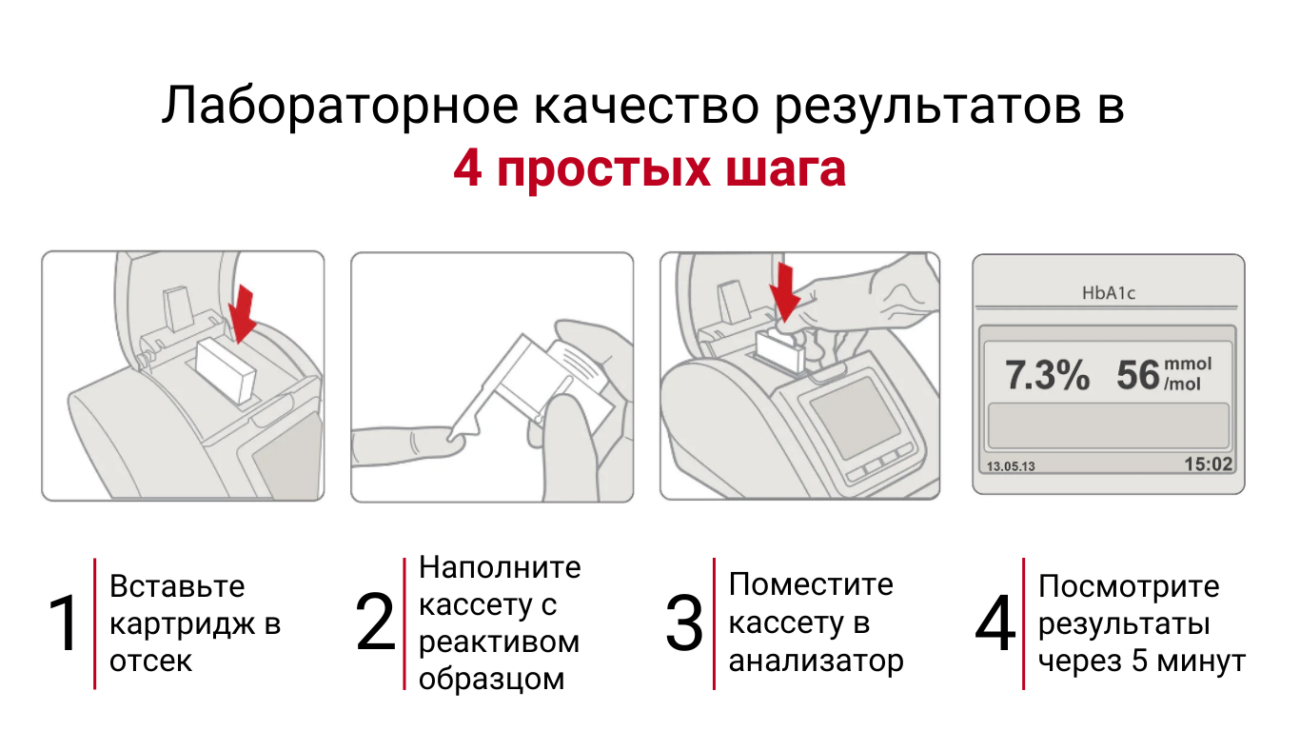 Лабораторное качество результатов в
4 простых шага

HbA1c

7.3% 56 mmol/mol

13.05.13 15:02

1 Вставьте картридж в отсек

2 Наполните кассету с реактивом образцом

3 Поместите кассету в анализатор

4 Посмотрите результаты через 5 минут